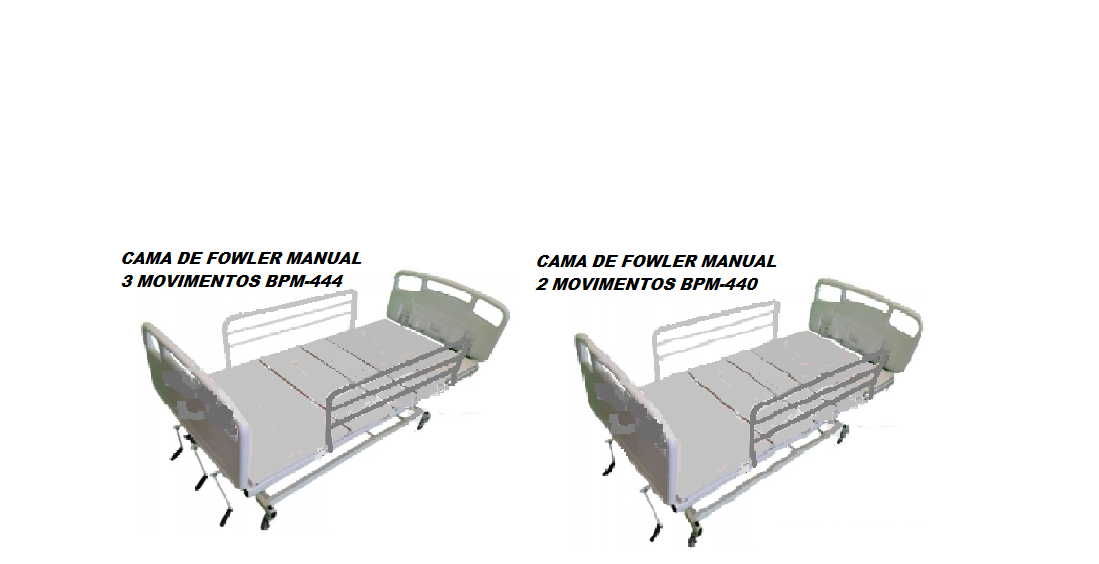 CAMA DE FOWLER MANUAL
3 MOVIMENTOS BPM-444

CAMA DE FOWLER MANUAL
2 MOVIMENTOS BPM-440